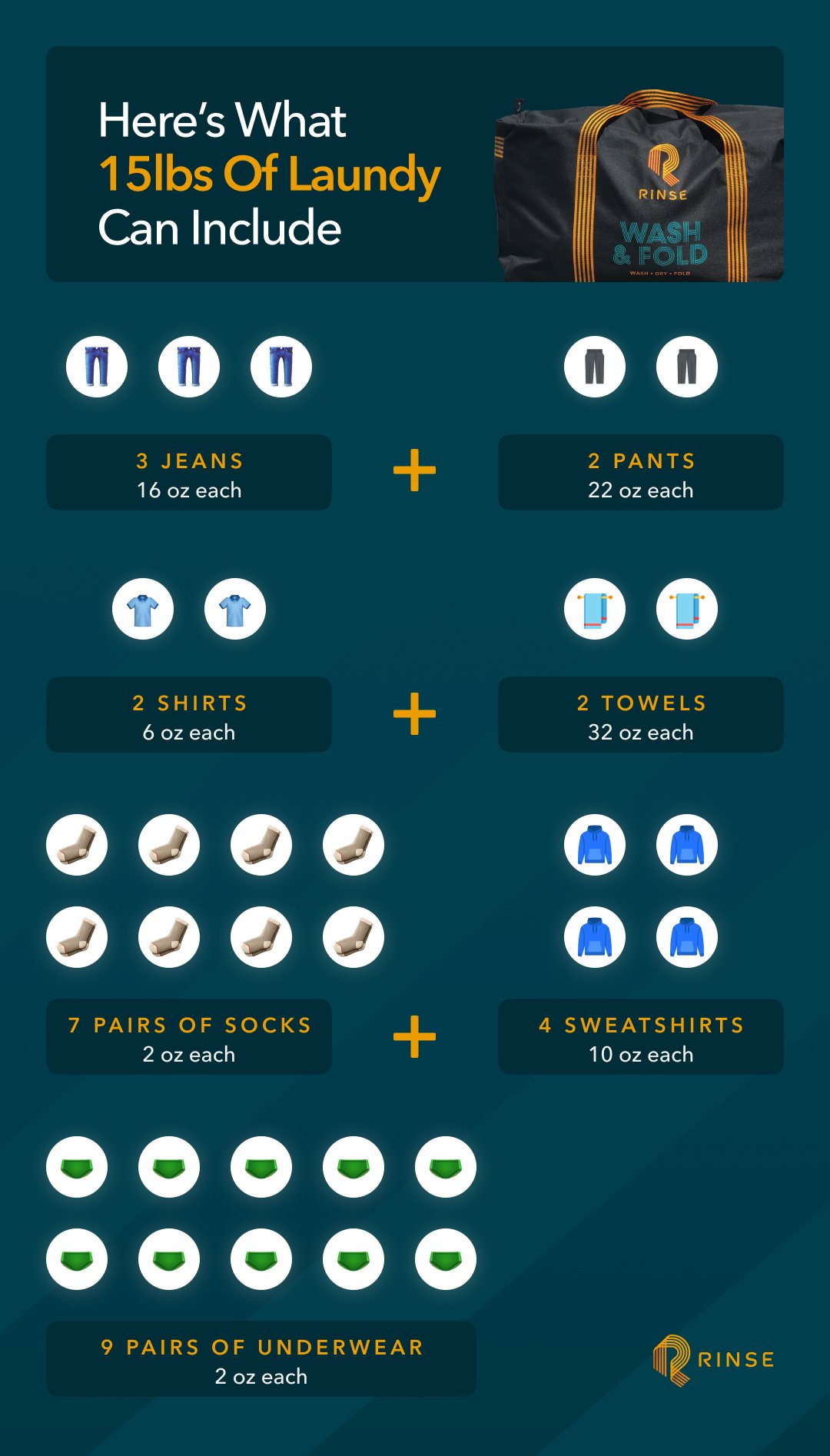 Here's What
15lbs Of Laundy
Can Include

RINSE
WASH & FOLD
WASH • DRY • FOLD

3 JEANS
16 oz each

+

2 PANTS
22 oz each

2 SHIRTS
6 oz each

+

2 TOWELS
32 oz each

7 PAIRS OF SOCKS
2 oz each

+

4 SWEATSHIRTS
10 oz each

9 PAIRS OF UNDERWEAR
2 oz each

RINSE